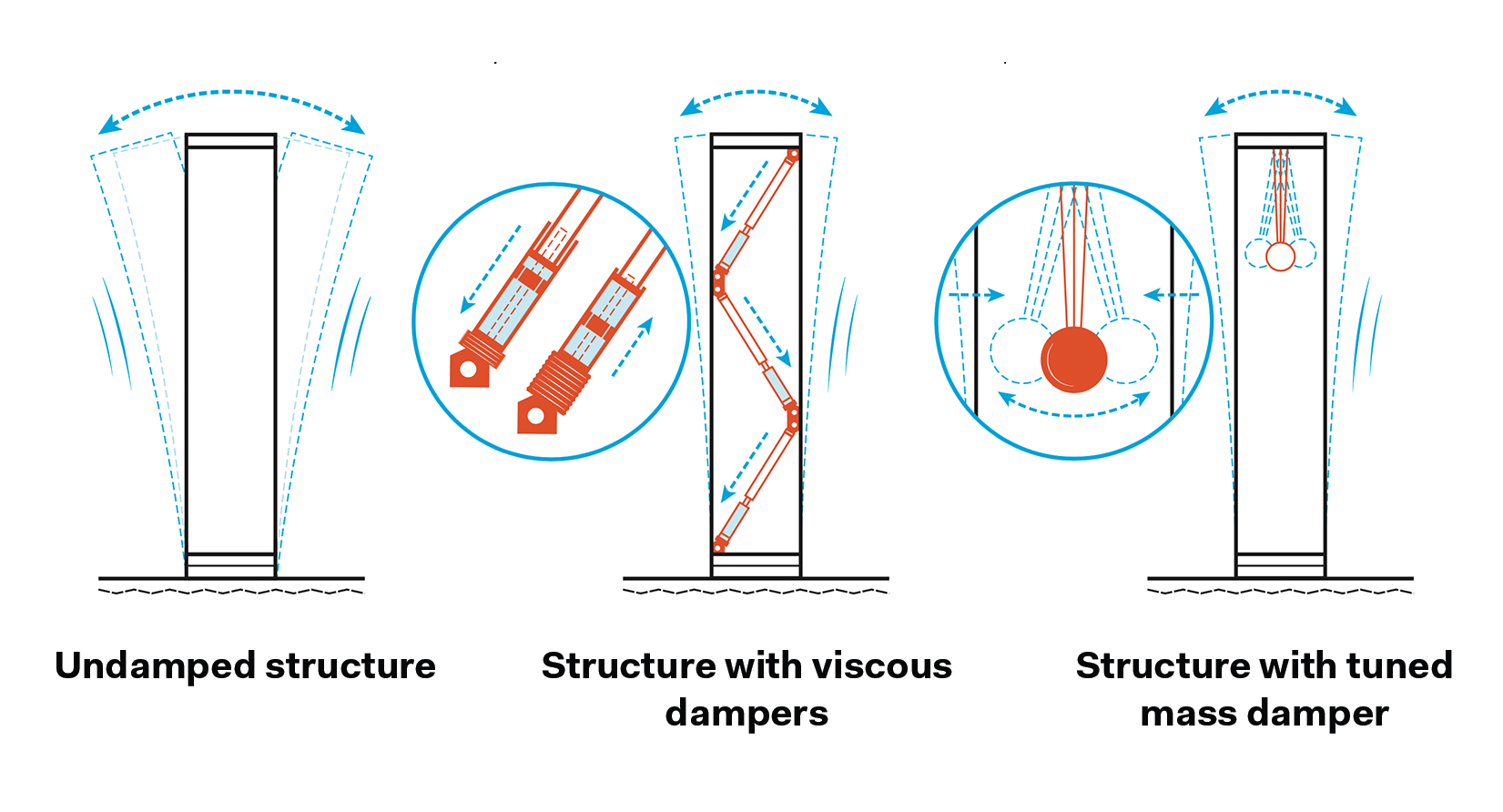 Undamped structure

Structure with viscous dampers

Structure with tuned mass damper